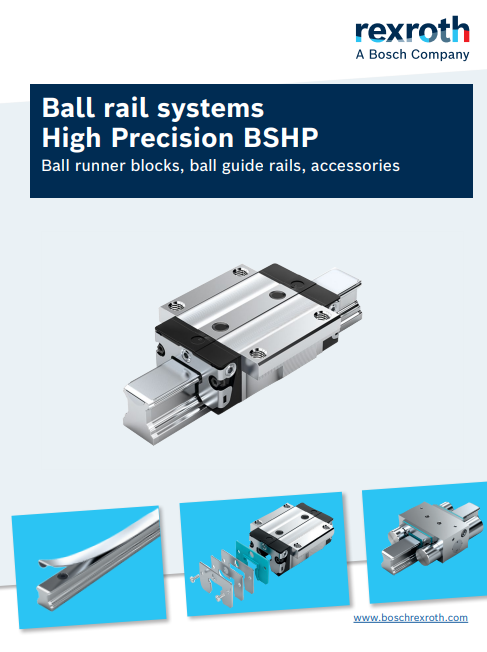 rexroth
A Bosch Company

Ball rail systems
High Precision BSHP
Ball runner blocks, ball guide rails, accessories

www.boschrexroth.com